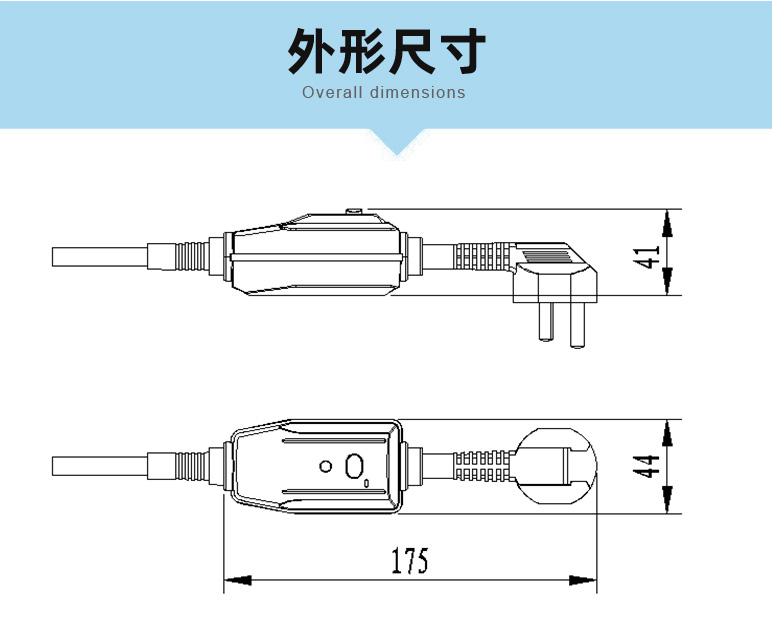 外形尺寸
Overall dimensions

41

44

175